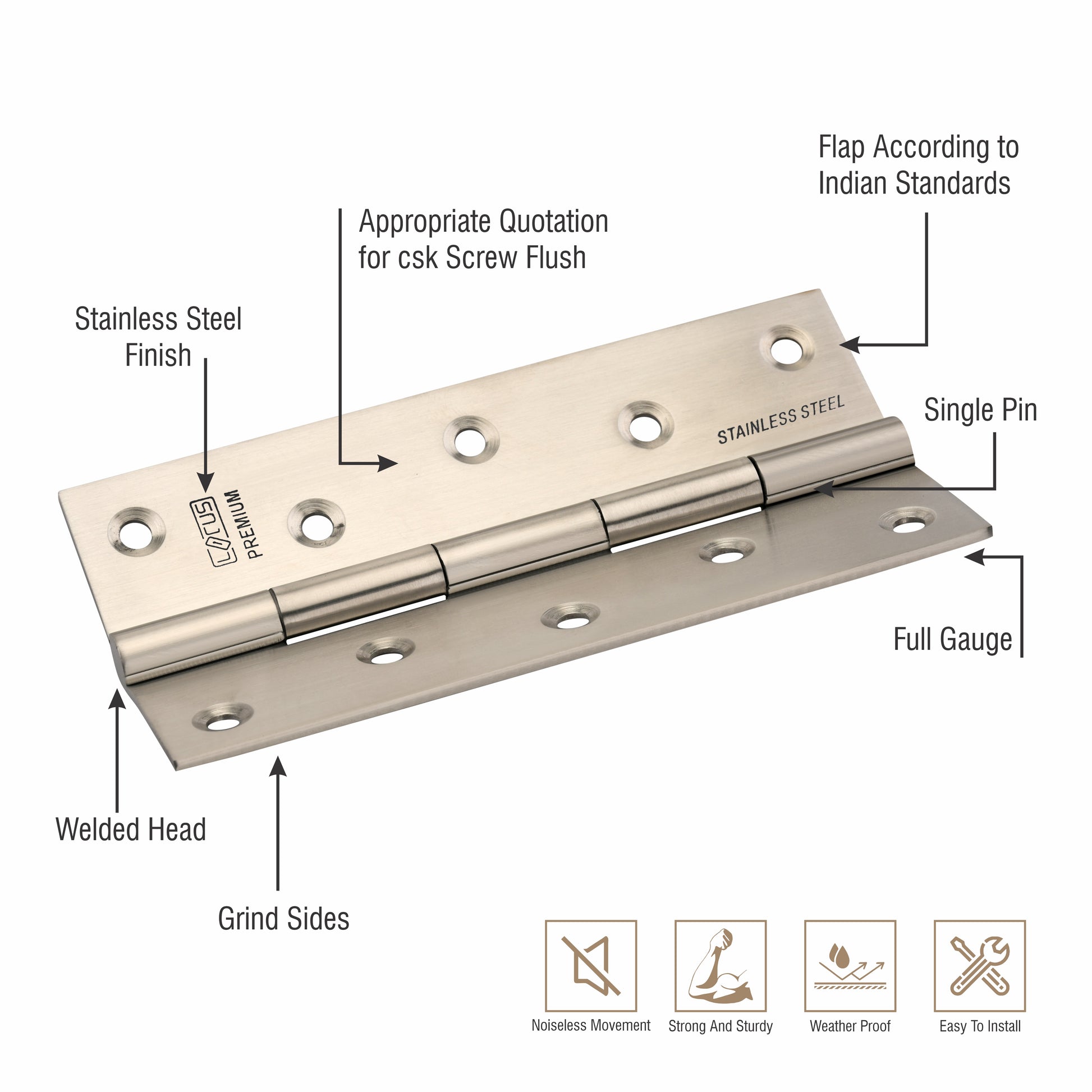 Flap According to Indian Standards

Appropriate Quotation for csk Screw Flush

Stainless Steel Finish

LOCUS PREMIUM

STAINLESS STEEL

Single Pin

Full Gauge

Welded Head

Grind Sides

Noiseless Movement

Strong And Sturdy

Weather Proof

Easy To Install