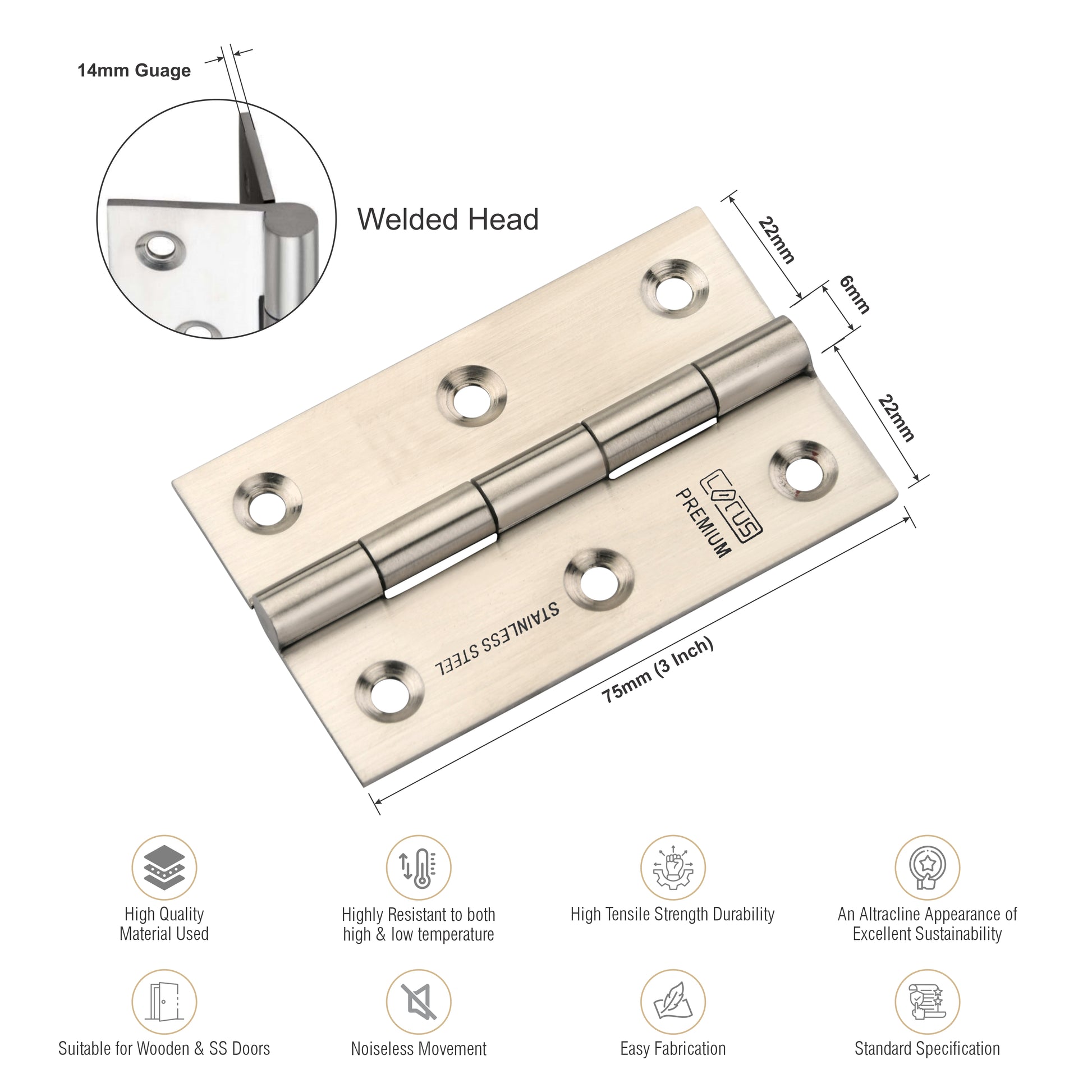 14mm Guage

Welded Head

22mm

6mm

22mm

LOCUS
PREMIUM

STAINLESS STEEL

75mm (3 Inch)

High Quality Material Used

Highly Resistant to both high & low temperature

High Tensile Strength Durability

An Altracline Appearance of Excellent Sustainability

Suitable for Wooden & SS Doors

Noiseless Movement

Easy Fabrication

Standard Specification