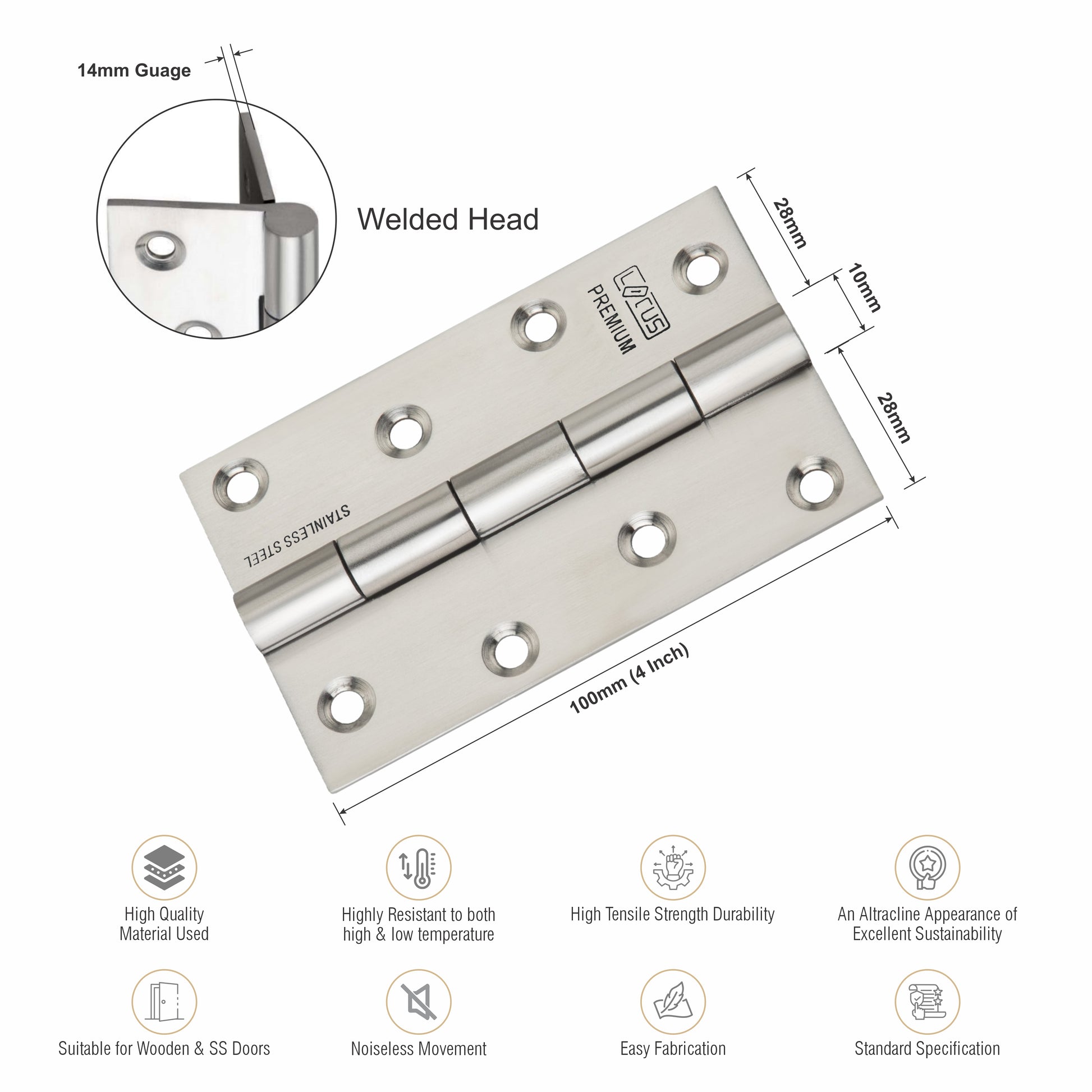 14mm Guage

Welded Head

28mm

10mm

28mm

LOCUS
PREMIUM

STAINLESS STEEL

100mm (4 Inch)

High Quality Material Used

Highly Resistant to both high & low temperature

High Tensile Strength Durability

An Altracline Appearance of Excellent Sustainability

Suitable for Wooden & SS Doors

Noiseless Movement

Easy Fabrication

Standard Specification