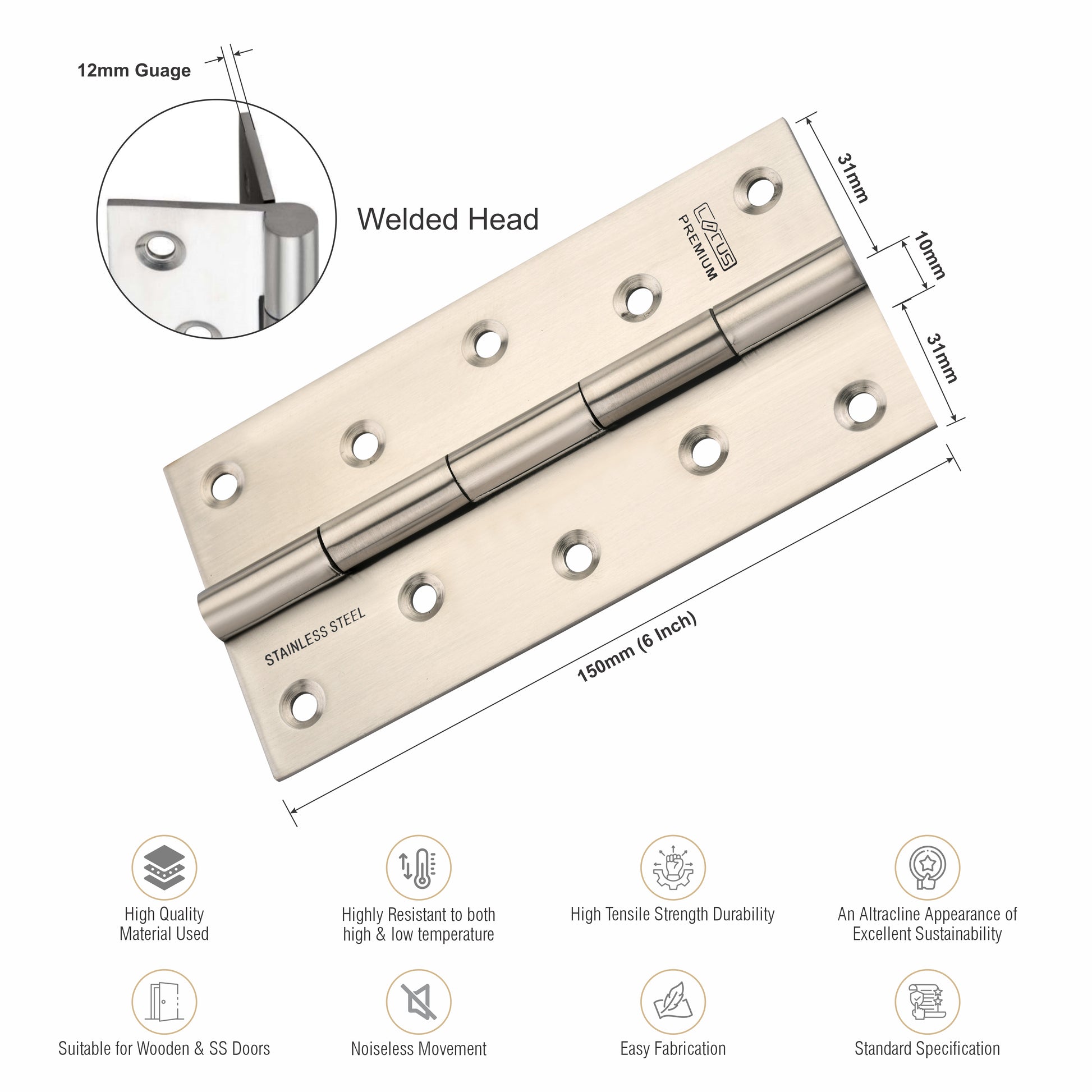 12mm Guage

Welded Head

LOCUS
PREMIUM

31mm

10mm

31mm

STAINLESS STEEL

150mm (6 Inch)

High Quality Material Used

Highly Resistant to both high & low temperature

High Tensile Strength Durability

An Altracline Appearance of Excellent Sustainability

Suitable for Wooden & SS Doors

Noiseless Movement

Easy Fabrication

Standard Specification