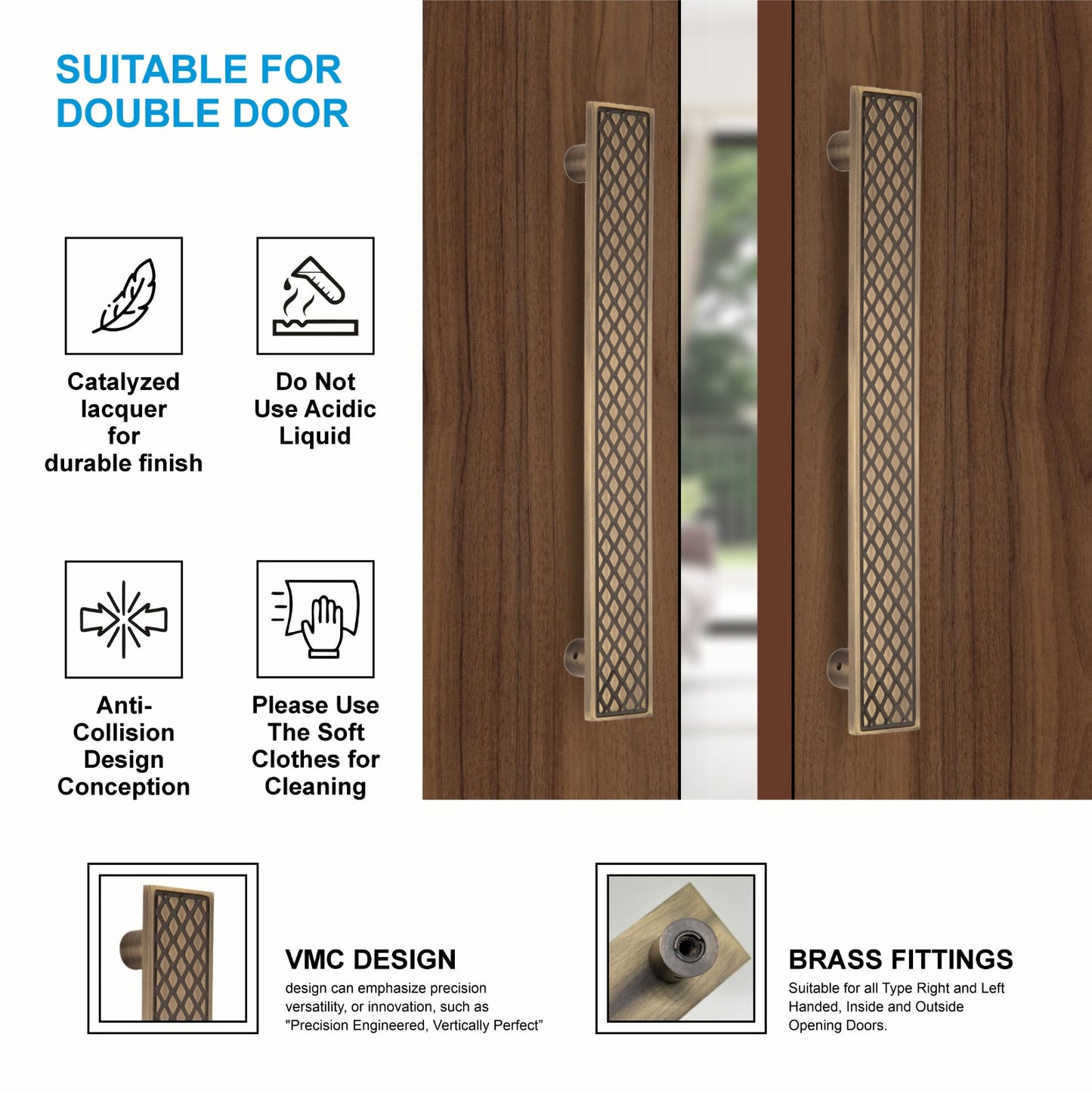 SUITABLE FOR DOUBLE DOOR

Catalyzed lacquer for durable finish

Do Not Use Acidic Liquid

Anti-Collision Design Conception

Please Use The Soft Clothes for Cleaning

VMC DESIGN
design can emphasize precision versatility, or innovation, such as "Precision Engineered, Vertically Perfect"

BRASS FITTINGS
Suitable for all Type Right and Left Handed, Inside and Outside Opening Doors.