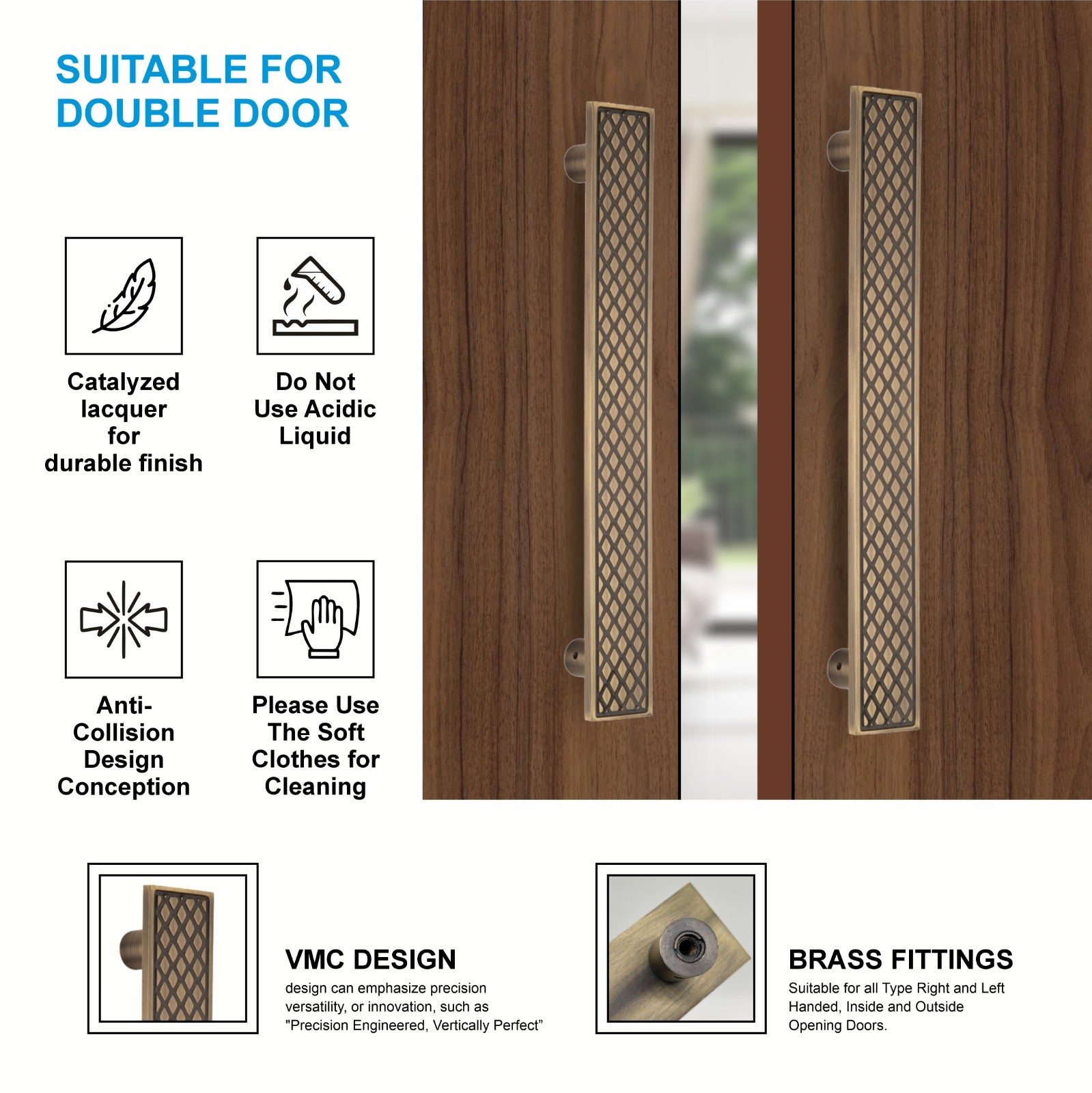 SUITABLE FOR DOUBLE DOOR

Catalyzed lacquer for durable finish

Do Not Use Acidic Liquid

Anti-Collision Design Conception

Please Use The Soft Clothes for Cleaning

VMC DESIGN
design can emphasize precision versatility, or innovation, such as "Precision Engineered, Vertically Perfect”

BRASS FITTINGS
Suitable for all Type Right and Left Handed, Inside and Outside Opening Doors.