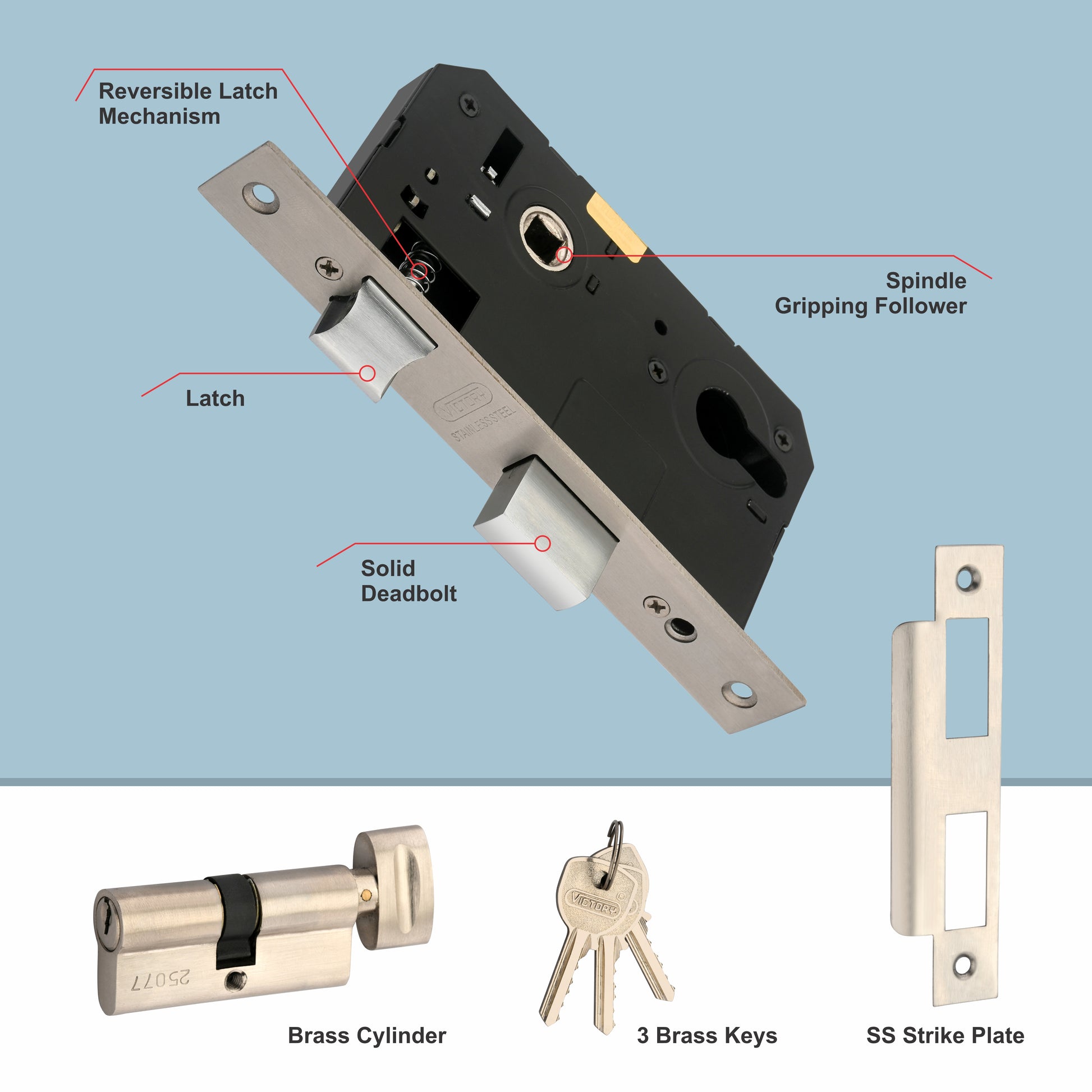 Reversible Latch Mechanism

Spindle Gripping Follower

Latch

VICTORY STAINLESS STEEL

Solid Deadbolt

25077

VICTORY

Brass Cylinder

3 Brass Keys

SS Strike Plate